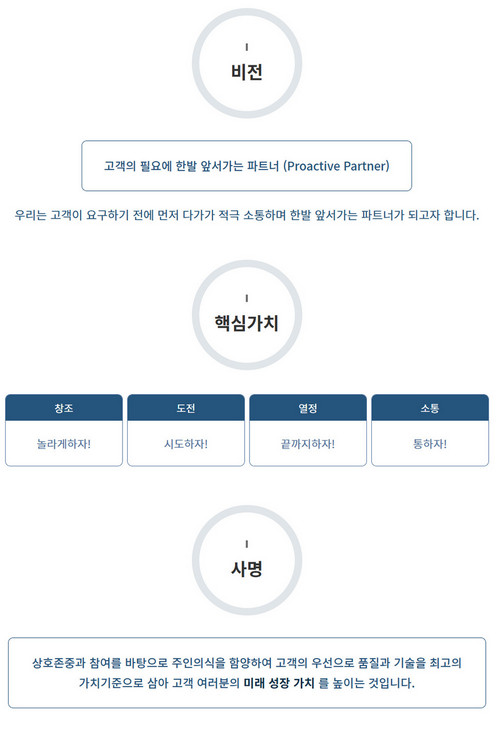 비전

고객의 필요에 한발 앞서가는 파트너 (Proactive Partner)

우리는 고객이 요구하기 전에 먼저 다가가 적극 소통하며 한발 앞서가는 파트너가 되고자 합니다.

핵심가치

창조
놀라게하자!

도전
시도하자!

열정
끝까지하자!

소통
통하자!

사명

상호존중과 참여를 바탕으로 주인의식을 함양하여 고객의 우선으로 품질과 기술을 최고의 가치기준으로 삼아 고객 여러분의 미래 성장 가치 를 높이는 것입니다.